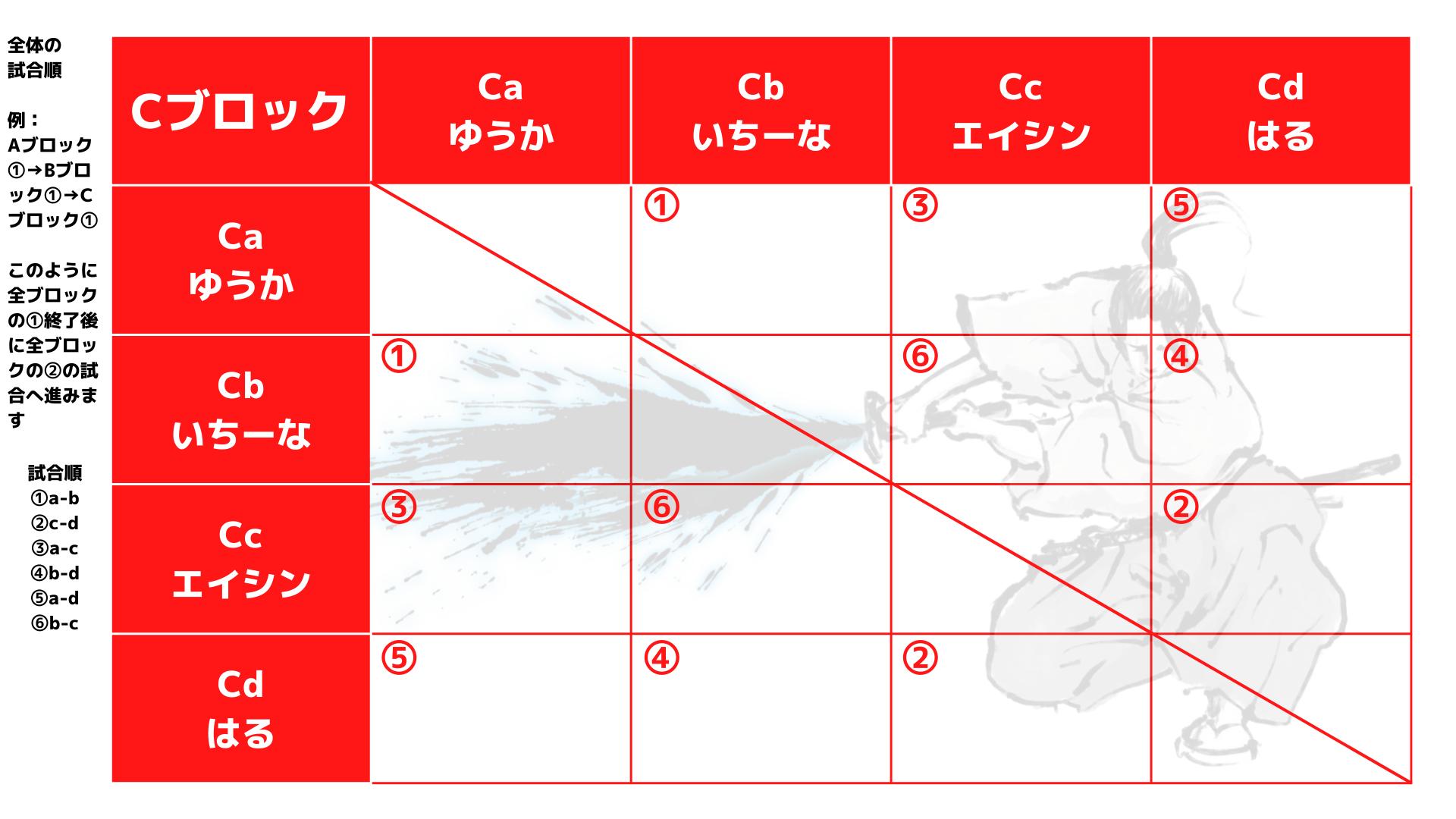 全体の試合順

例：Aブロック①→Bブロック①→Cブロック①

このように全ブロックの①終了後に全ブロックの②の試合へ進みます

試合順
①a-b
②c-d
③a-c
④b-d
⑤a-d
⑥b-c

| Cブロック | Ca ゆうか | Cb いちーな | Cc エイシン | Cd はる |
|---|---|---|---|---|
| Ca ゆうか | | ① | ③ | ⑤ |
| Cb いちーな | ① | | ⑥ | ④ |
| Cc エイシン | ③ | ⑥ | | ② |
| Cd はる | ⑤ | ④ | ② | |