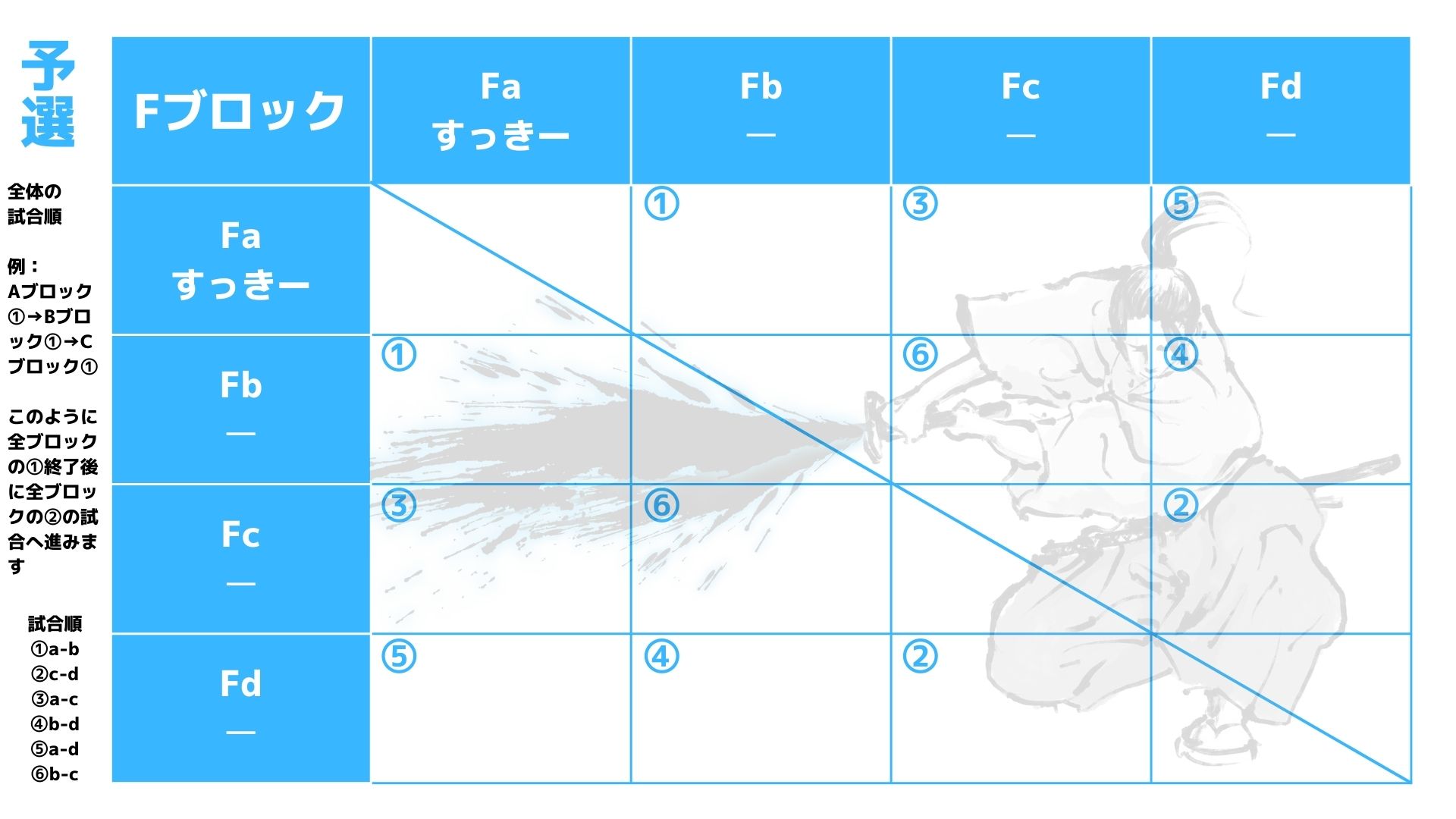 予選

全体の試合順

例：Aブロック①→Bブロック①→Cブロック①

このように全ブロックの①終了後に全ブロックの②の試合へ進みます

試合順
①a-b
②c-d
③a-c
④b-d
⑤a-d
⑥b-c

| Fブロック | Fa すっきー | Fb — | Fc — | Fd — |
|---|---|---|---|---|
| Fa すっきー | | ① | ③ | ⑤ |
| Fb — | ① | | ⑥ | ④ |
| Fc — | ③ | ⑥ | | ② |
| Fd — | ⑤ | ④ | ② | |