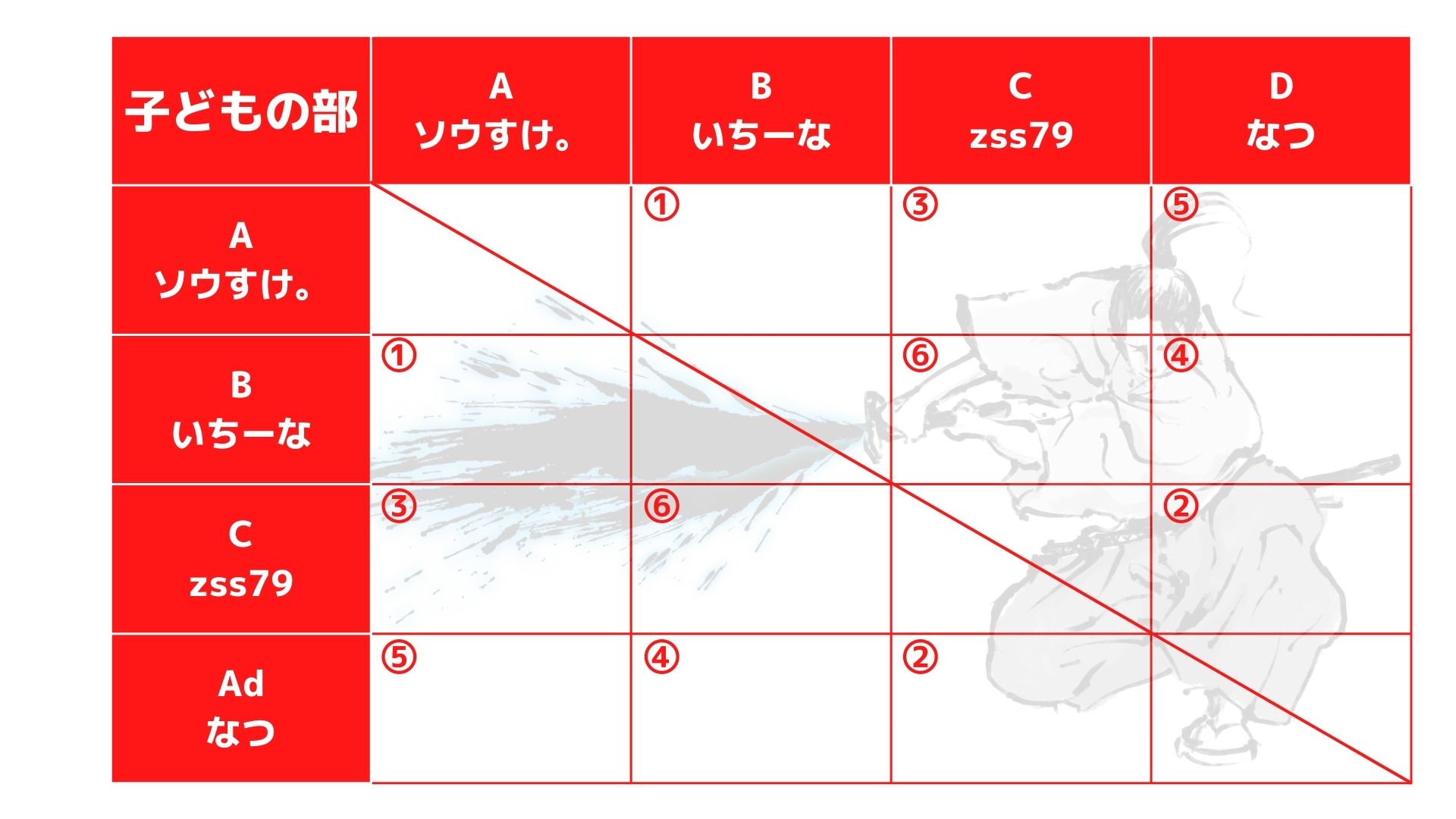 | 子どもの部 | A ソウすけ。 | B いちーな | C zss79 | D なつ |
|---|---|---|---|---|
| A ソウすけ。 | | ① | ③ | ⑤ |
| B いちーな | ① | | ⑥ | ④ |
| C zss79 | ③ | ⑥ | | ② |
| Ad なつ | ⑤ | ④ | ② | |