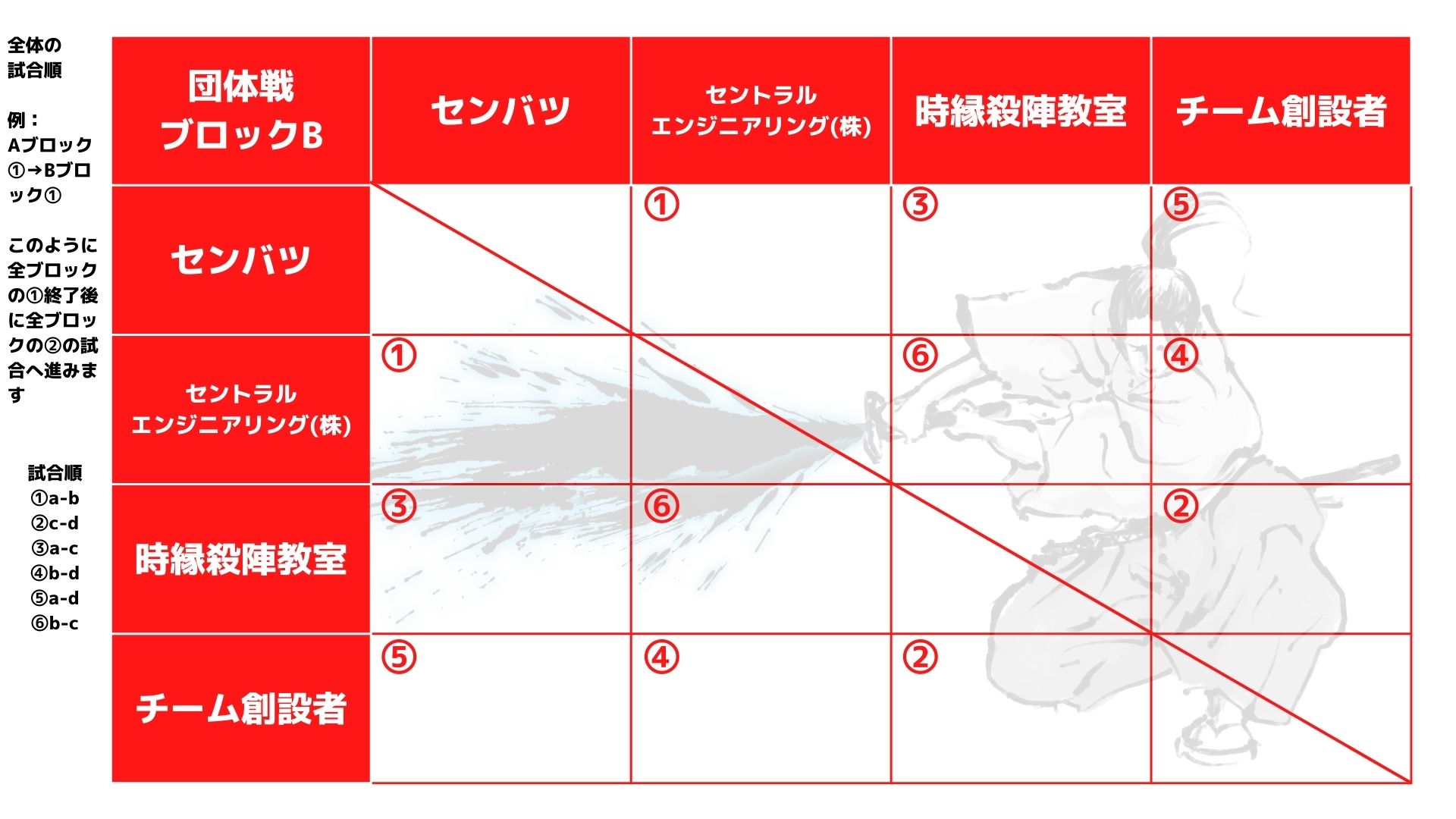 全体の試合順

例：Aブロック①→Bブロック①

このように全ブロックの①終了後に全ブロックの②の試合へ進みます

試合順
①a-b
②c-d
③a-c
④b-d
⑤a-d
⑥b-c

| 団体戦 ブロックB | センバツ | セントラルエンジニアリング(株) | 時縁殺陣教室 | チーム創設者 |
|---|---|---|---|---|
| センバツ | | ① | ③ | ⑤ |
| セントラルエンジニアリング(株) | ① | | ⑥ | ④ |
| 時縁殺陣教室 | ③ | ⑥ | | ② |
| チーム創設者 | ⑤ | ④ | ② | |